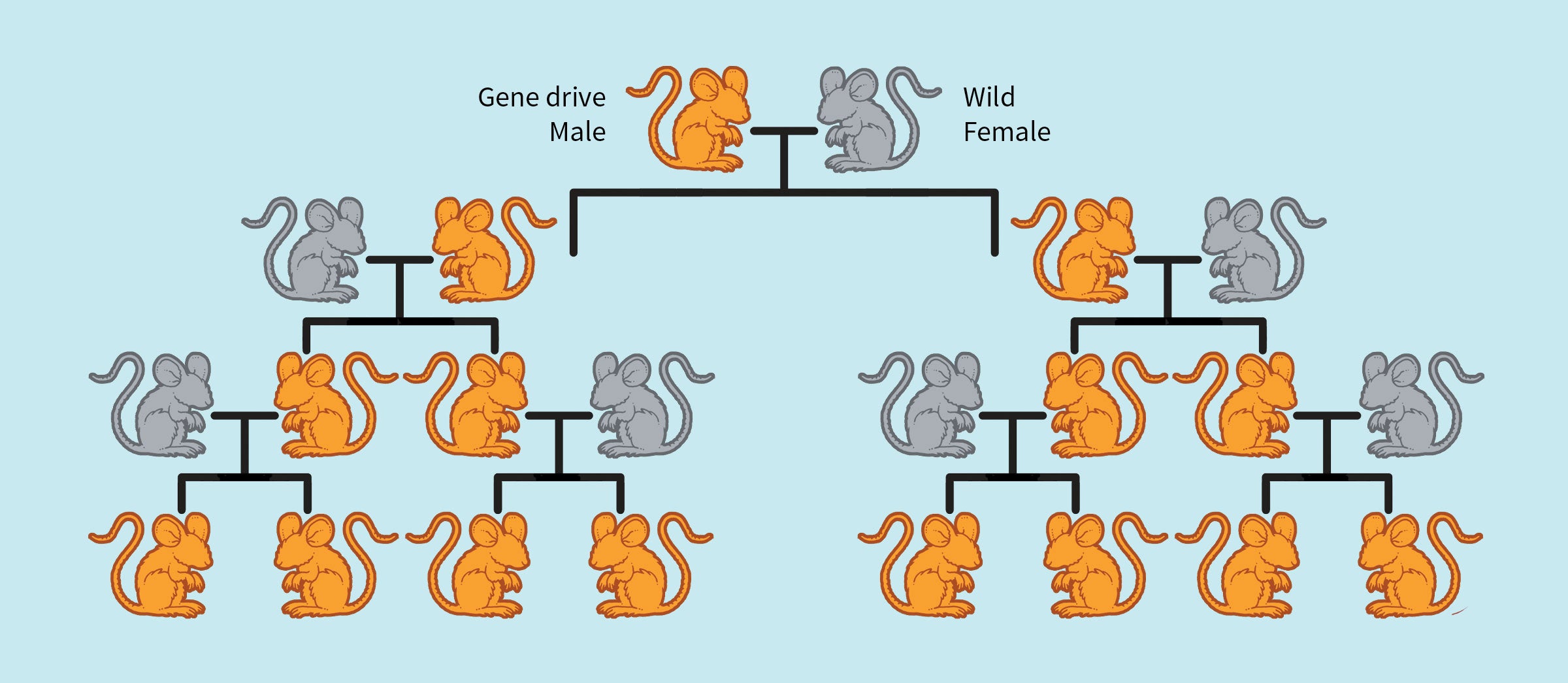 Gene drive
Male

Wild
Female